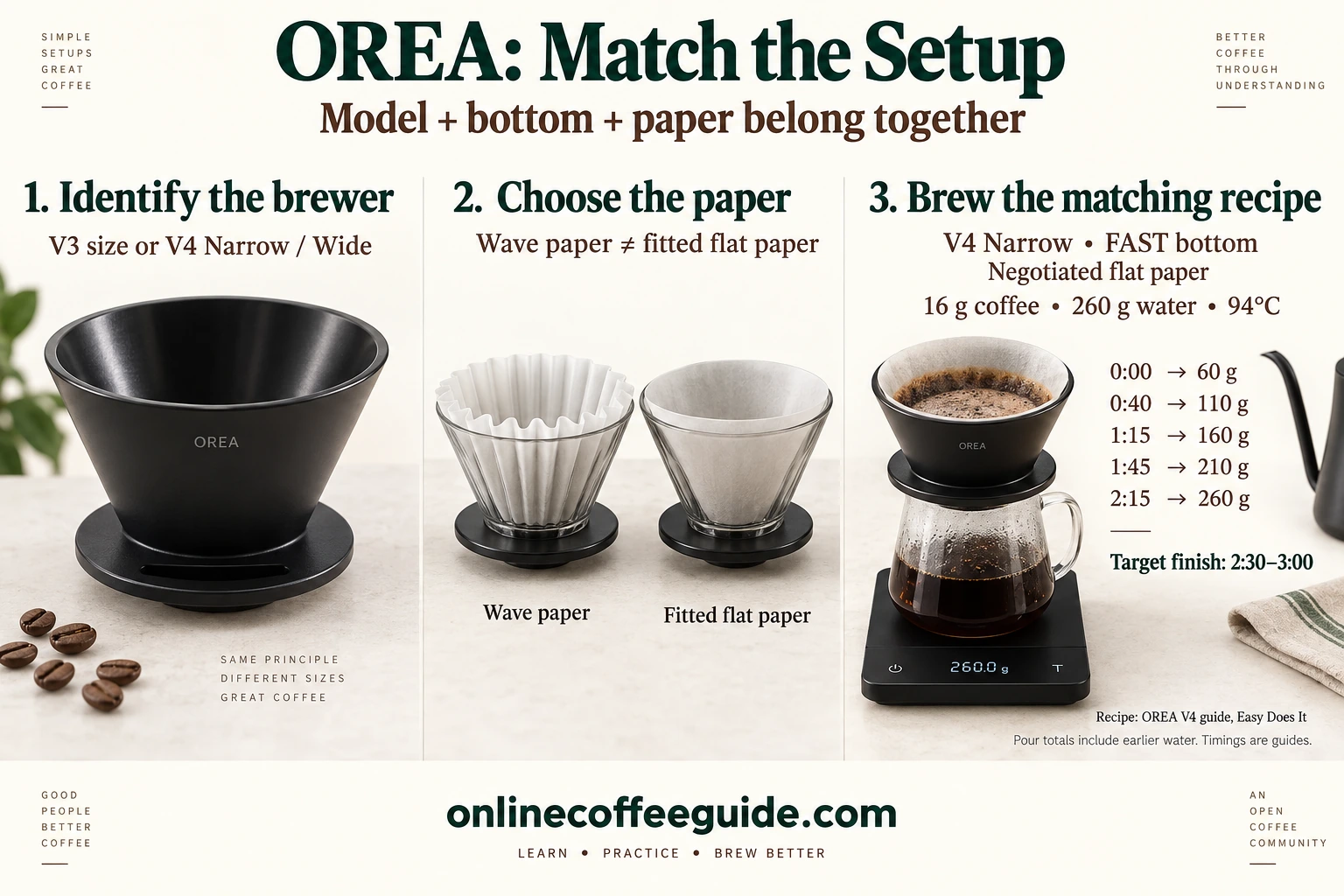 SIMPLE
SETUPS
GREAT
COFFEE

OREA: Match the Setup

Model + bottom + paper belong together

BETTER
COFFEE
THROUGH
UNDERSTANDING

1. Identify the brewer

V3 size or V4 Narrow / Wide

OREA

SAME PRINCIPLE
DIFFERENT SIZES
GREAT COFFEE

2. Choose the paper

Wave paper ≠ fitted flat paper

Wave paper

Fitted flat paper

3. Brew the matching recipe

V4 Narrow • FAST bottom
Negotiated flat paper
16 g coffee • 260 g water • 94°C

OREA

0:00 → 60 g
0:40 → 110 g
1:15 → 160 g
1:45 → 210 g
2:15 → 260 g

Target finish: 2:30–3:00

260.0 g

Recipe: OREA V4 guide, Easy Does It
Pour totals include earlier water. Timings are guides.

GOOD
PEOPLE
BETTER
COFFEE

onlinecoffeeguide.com
LEARN • PRACTICE • BREW BETTER

AN
OPEN
COFFEE
COMMUNITY