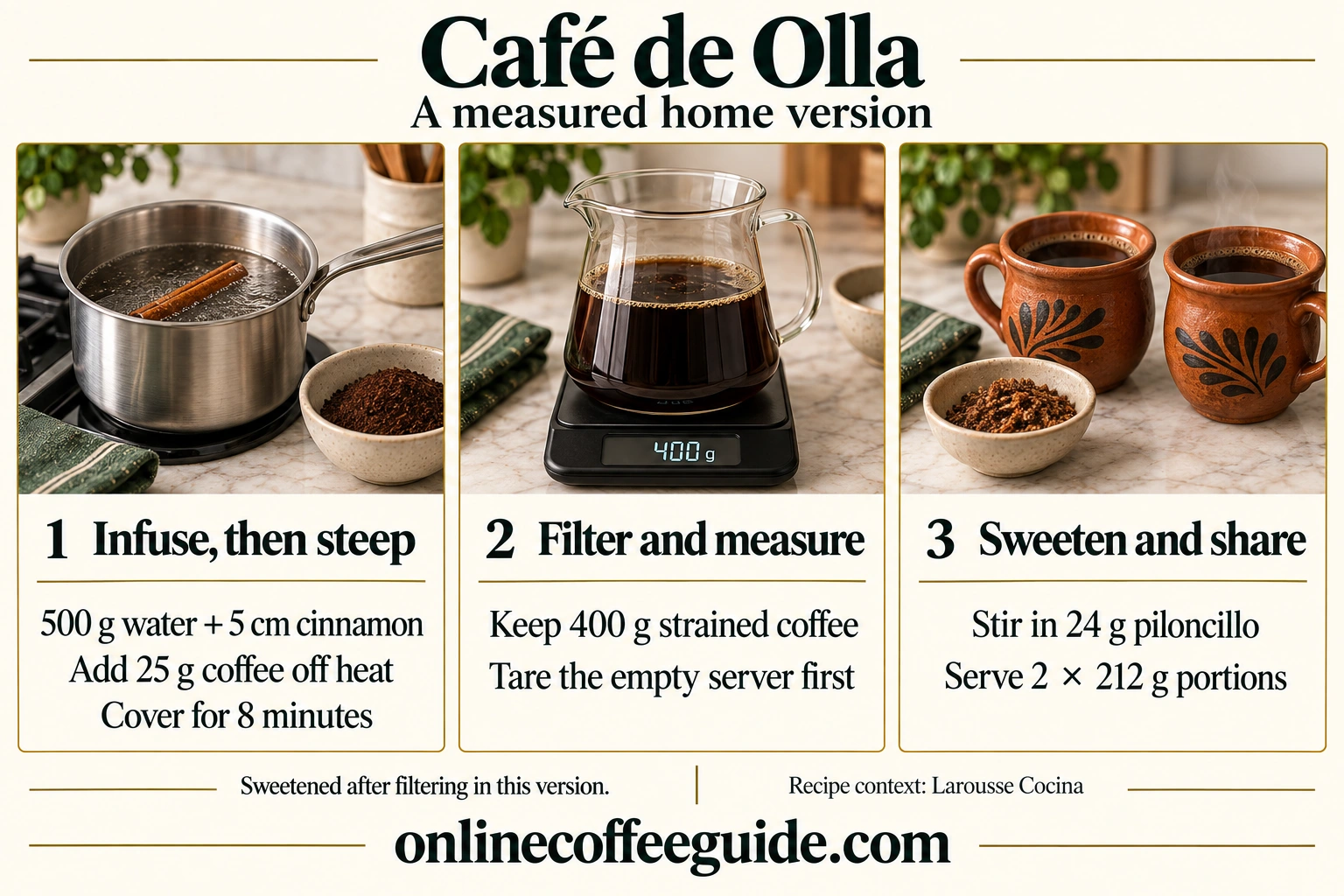 Café de Olla
A measured home version

400 g

1 Infuse, then steep

500 g water + 5 cm cinnamon
Add 25 g coffee off heat
Cover for 8 minutes

2 Filter and measure

Keep 400 g strained coffee
Tare the empty server first

3 Sweeten and share

Stir in 24 g piloncillo
Serve 2 × 212 g portions

Sweetened after filtering in this version.

Recipe context: Larousse Cocina

onlinecoffeeguide.com