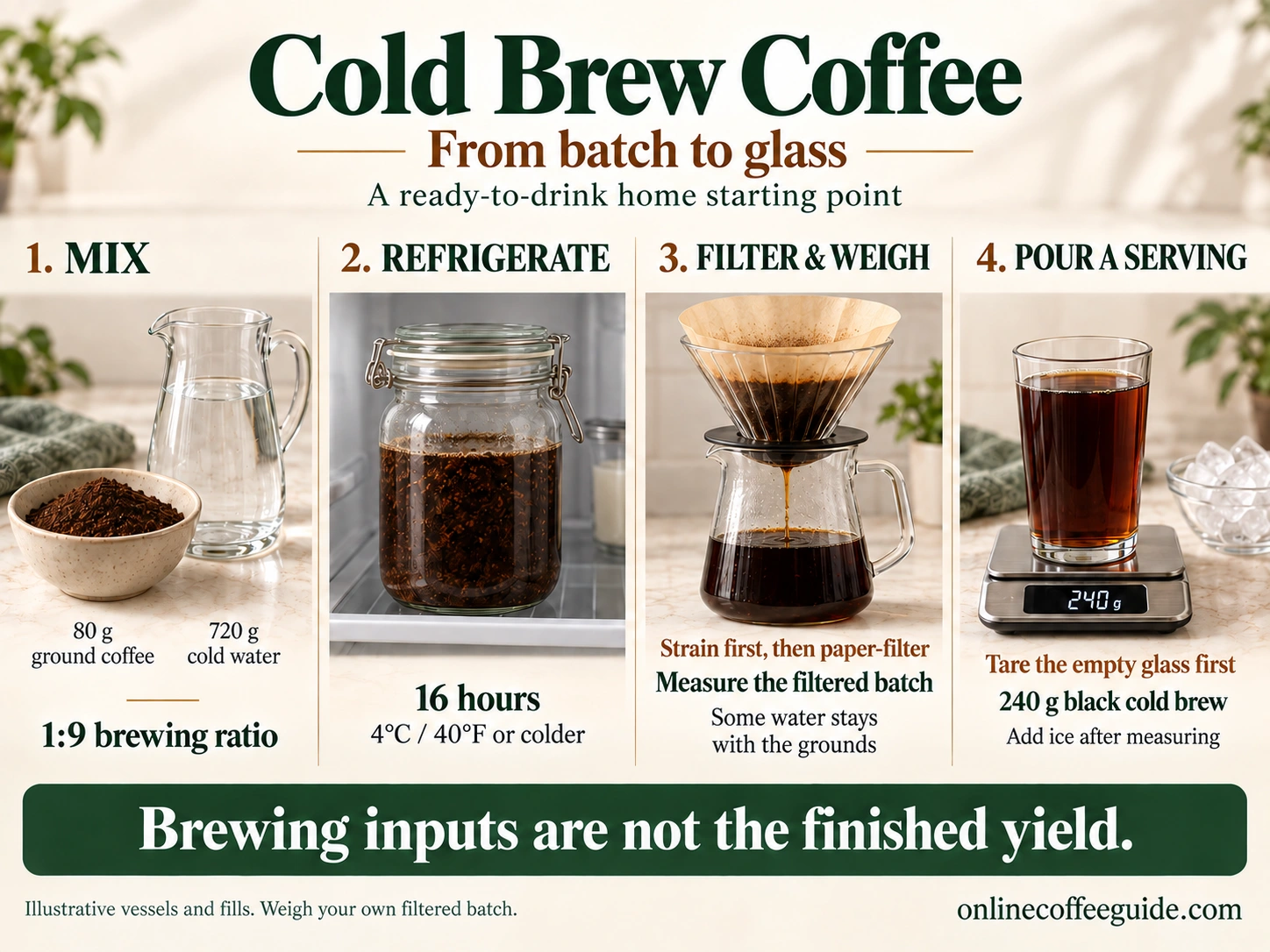 Cold Brew Coffee

From batch to glass

A ready-to-drink home starting point

1. MIX

80 g
ground coffee

720 g
cold water

1:9 brewing ratio

2. REFRIGERATE

16 hours
4°C / 40°F or colder

3. FILTER & WEIGH

Strain first, then paper-filter

Measure the filtered batch

Some water stays with the grounds

4. POUR A SERVING

240 g

Tare the empty glass first

240 g black cold brew

Add ice after measuring

Brewing inputs are not the finished yield.

Illustrative vessels and fills. Weigh your own filtered batch.

onlinecoffeeguide.com