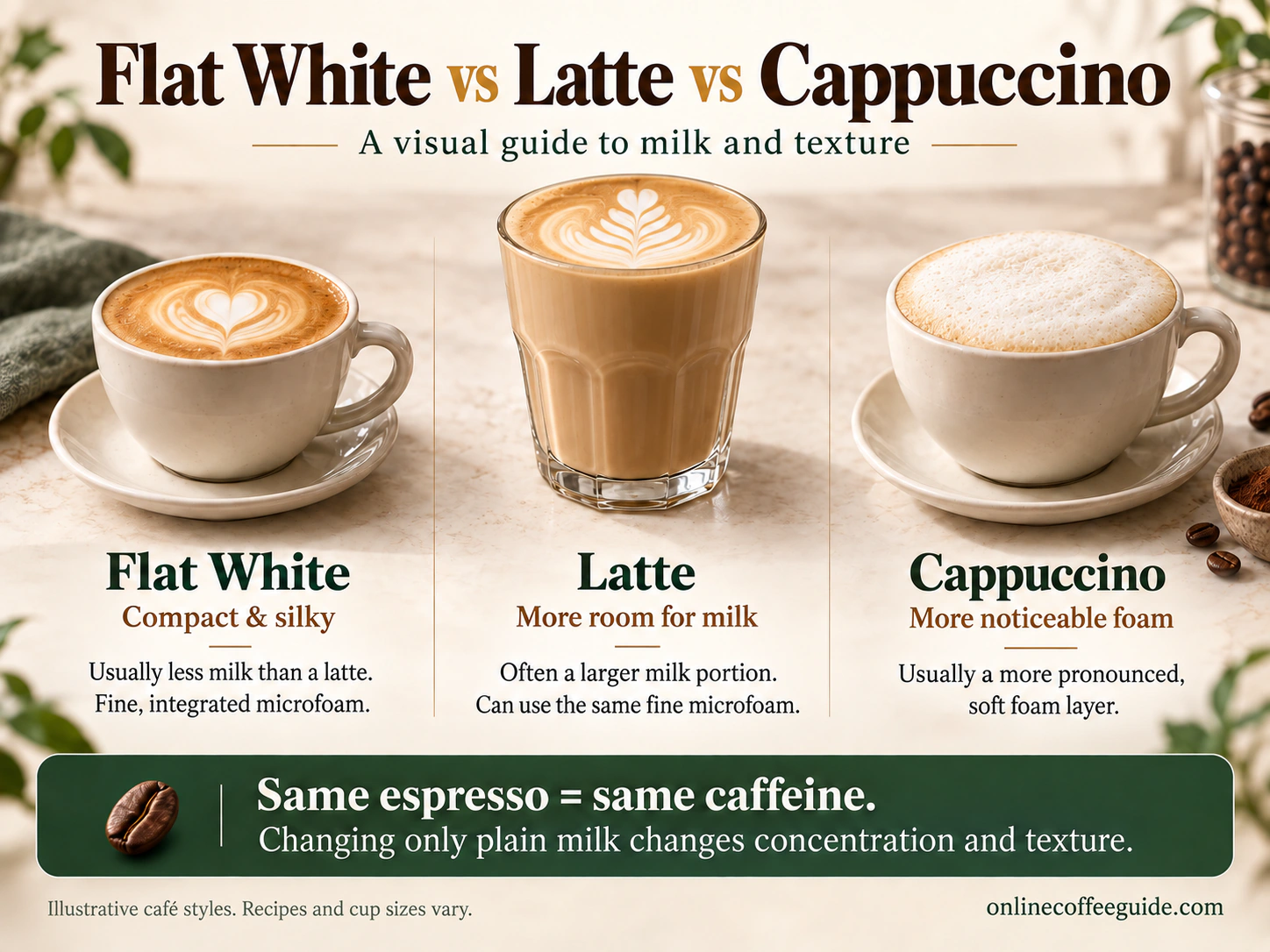 Flat White vs Latte vs Cappuccino

A visual guide to milk and texture

Flat White
Compact & silky
Usually less milk than a latte. Fine, integrated microfoam.

Latte
More room for milk
Often a larger milk portion. Can use the same fine microfoam.

Cappuccino
More noticeable foam
Usually a more pronounced, soft foam layer.

Same espresso = same caffeine.
Changing only plain milk changes concentration and texture.

Illustrative café styles. Recipes and cup sizes vary.

onlinecoffeeguide.com