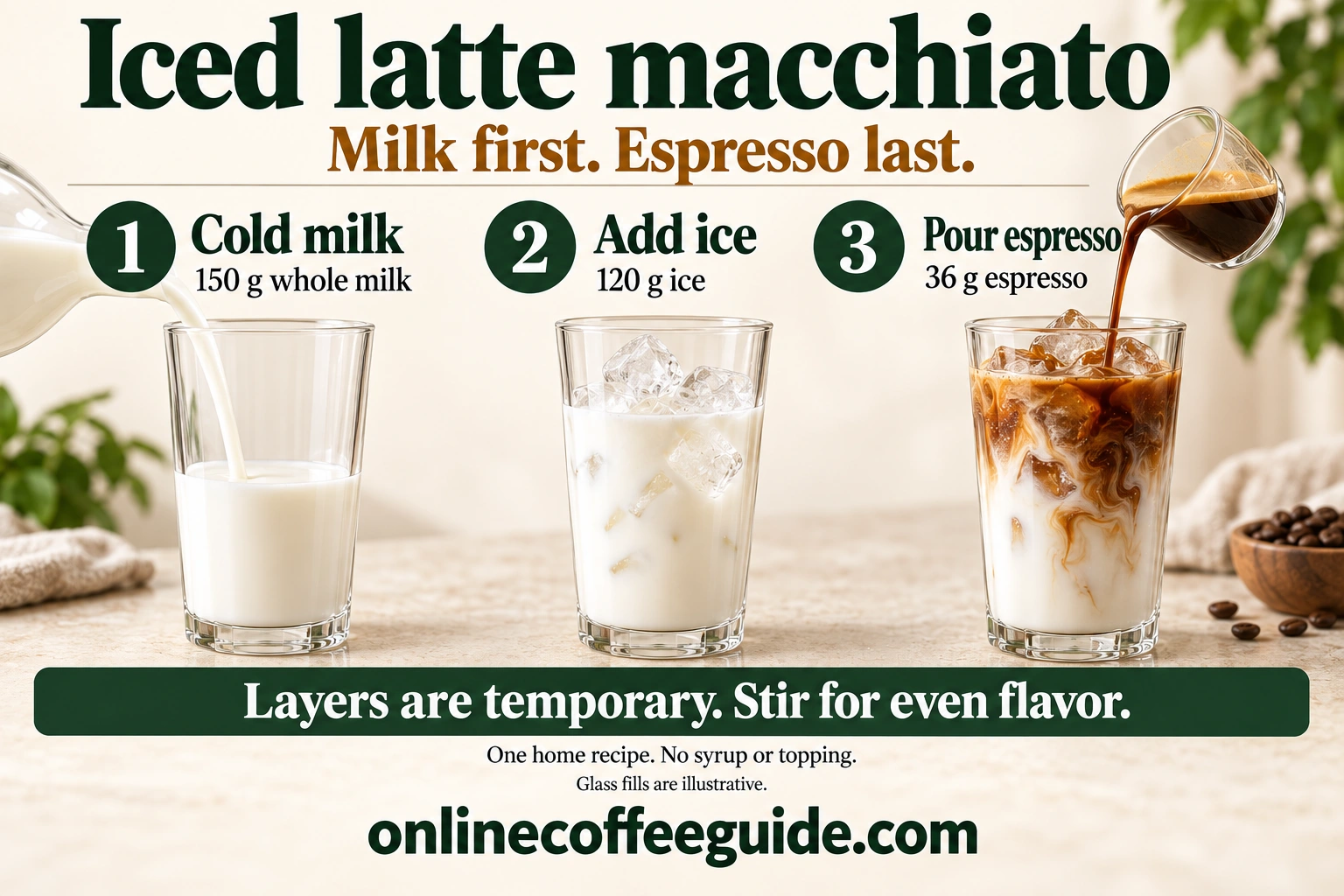 Iced latte macchiato

Milk first. Espresso last.

1 Cold milk
150 g whole milk

2 Add ice
120 g ice

3 Pour espresso
36 g espresso

Layers are temporary. Stir for even flavor.

One home recipe. No syrup or topping.
Glass fills are illustrative.

onlinecoffeeguide.com