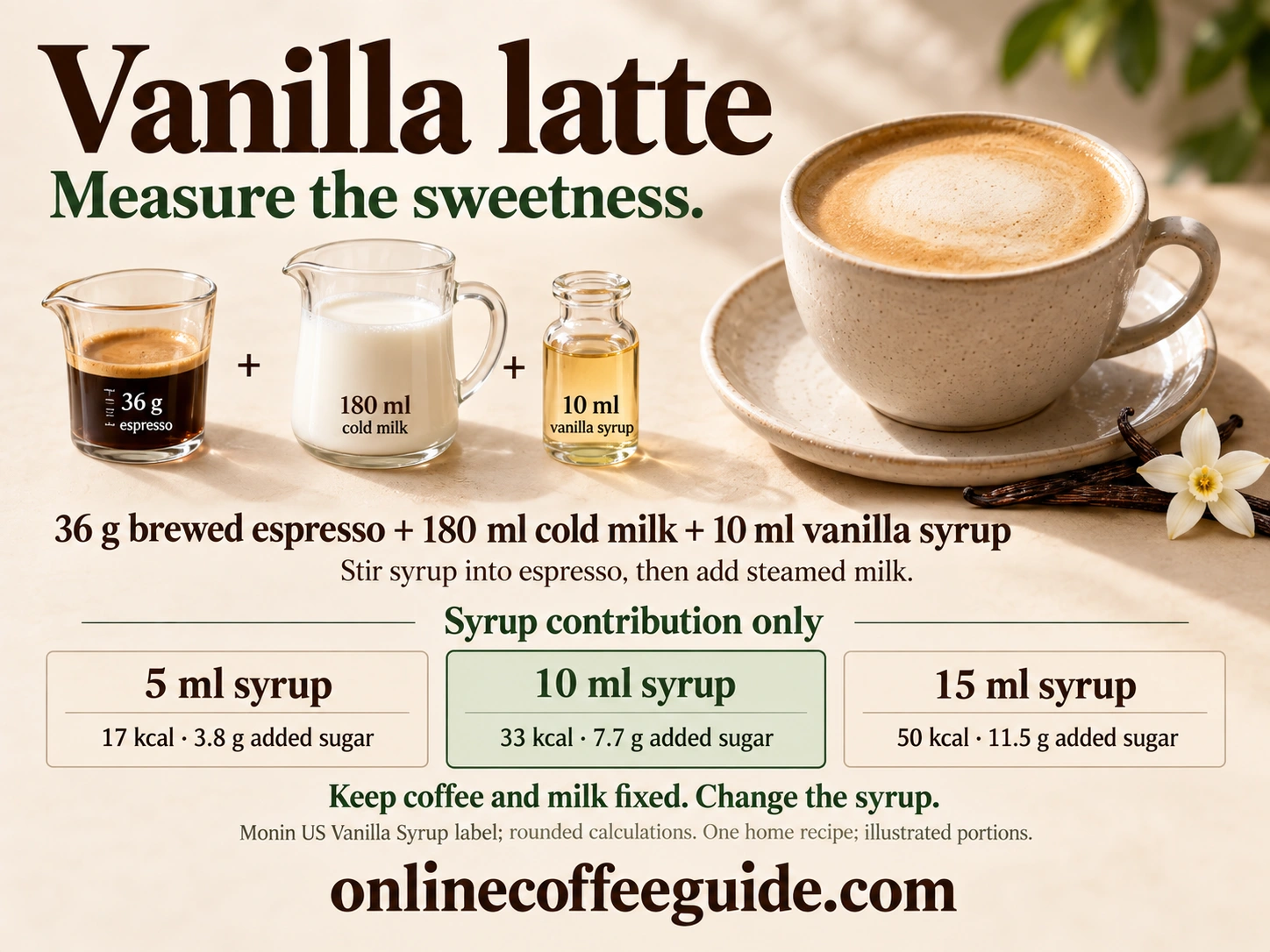 Vanilla latte

Measure the sweetness.

36 g
espresso

+

180 ml
cold milk

+

10 ml
vanilla syrup

36 g brewed espresso + 180 ml cold milk + 10 ml vanilla syrup

Stir syrup into espresso, then add steamed milk.

Syrup contribution only

5 ml syrup
17 kcal · 3.8 g added sugar

10 ml syrup
33 kcal · 7.7 g added sugar

15 ml syrup
50 kcal · 11.5 g added sugar

Keep coffee and milk fixed. Change the syrup.

Monin US Vanilla Syrup label; rounded calculations. One home recipe; illustrated portions.

onlinecoffeeguide.com