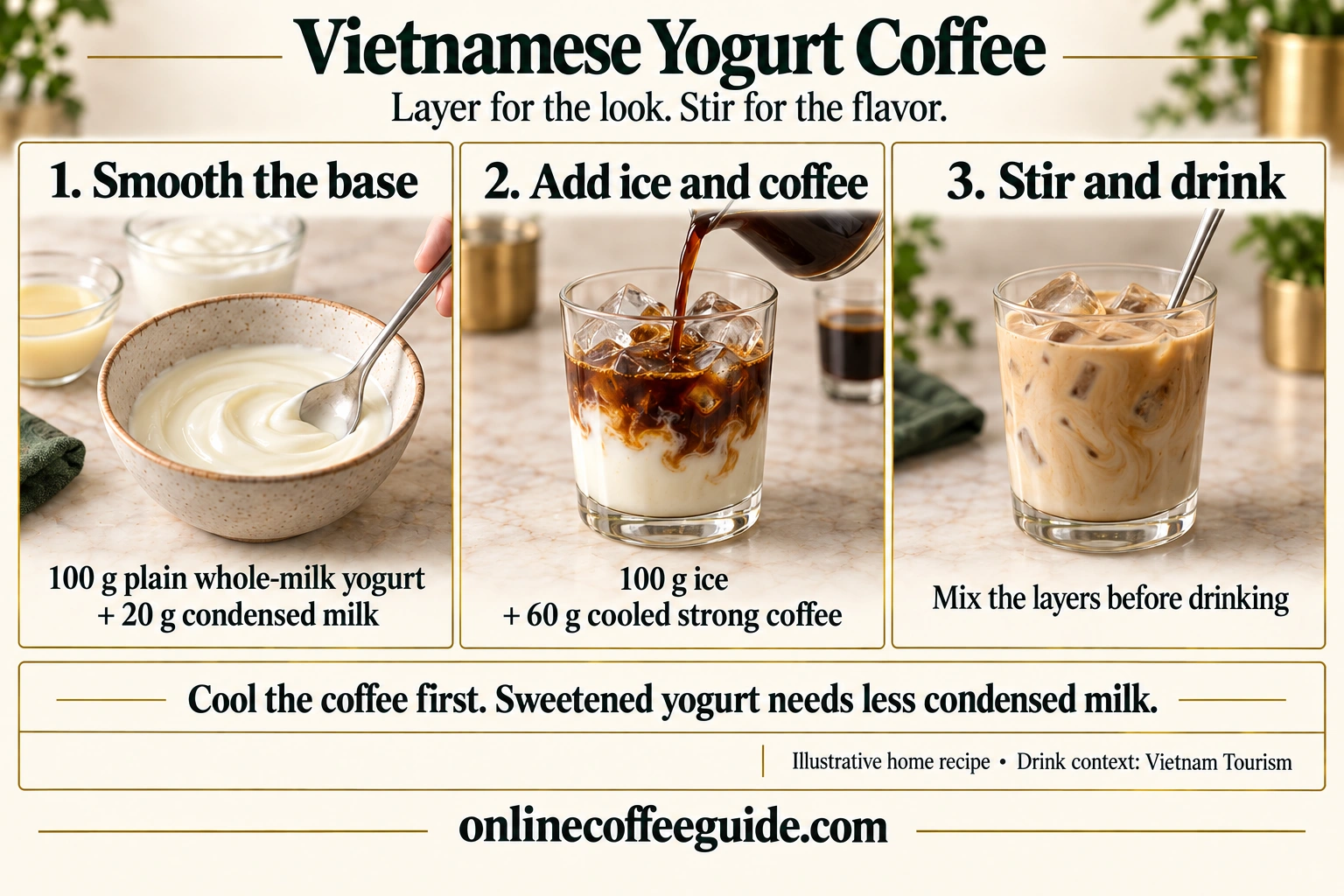 Vietnamese Yogurt Coffee

Layer for the look. Stir for the flavor.

1. Smooth the base

100 g plain whole-milk yogurt
+ 20 g condensed milk

2. Add ice and coffee

100 g ice
+ 60 g cooled strong coffee

3. Stir and drink

Mix the layers before drinking

Cool the coffee first. Sweetened yogurt needs less condensed milk.

Illustrative home recipe • Drink context: Vietnam Tourism

onlinecoffeeguide.com